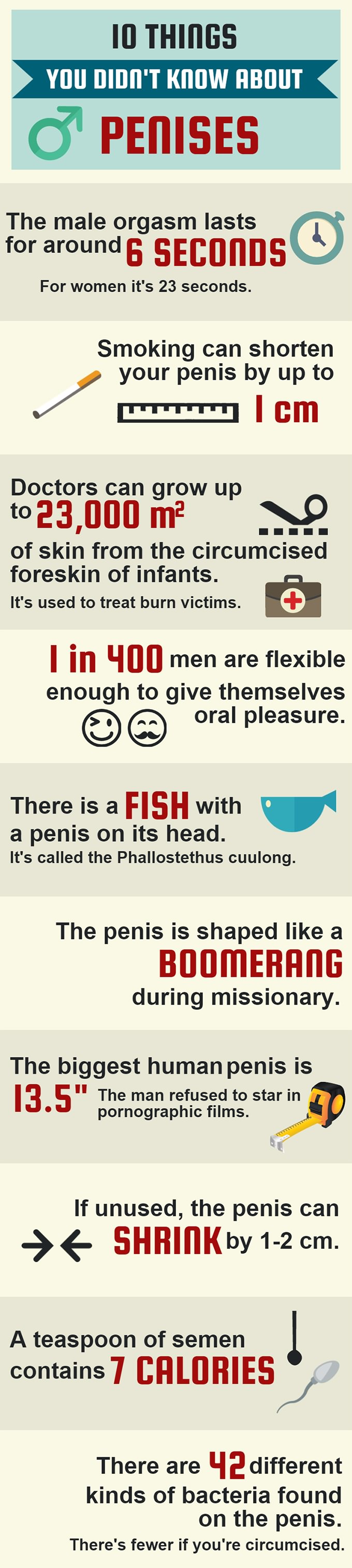 10 THINGS
YOU DIDN'T KNOW ABOUT
PENISES

The male orgasm lasts for around 6 SECONDS
For women it's 23 seconds.

Smoking can shorten your penis by up to 1 cm

Doctors can grow up to 23,000 $m^2$ of skin from the circumcised foreskin of infants.
It's used to treat burn victims.

1 in 400 men are flexible enough to give themselves oral pleasure.

There is a FISH with a penis on its head.
It's called the Phallostethus cuulong.

The penis is shaped like a BOOMERANG during missionary.

The biggest human penis is 13.5" The man refused to star in pornographic films.

If unused, the penis can SHRINK by 1-2 cm.

A teaspoon of semen contains 7 CALORIES

There are 42 different kinds of bacteria found on the penis.
There's fewer if you're circumcised.