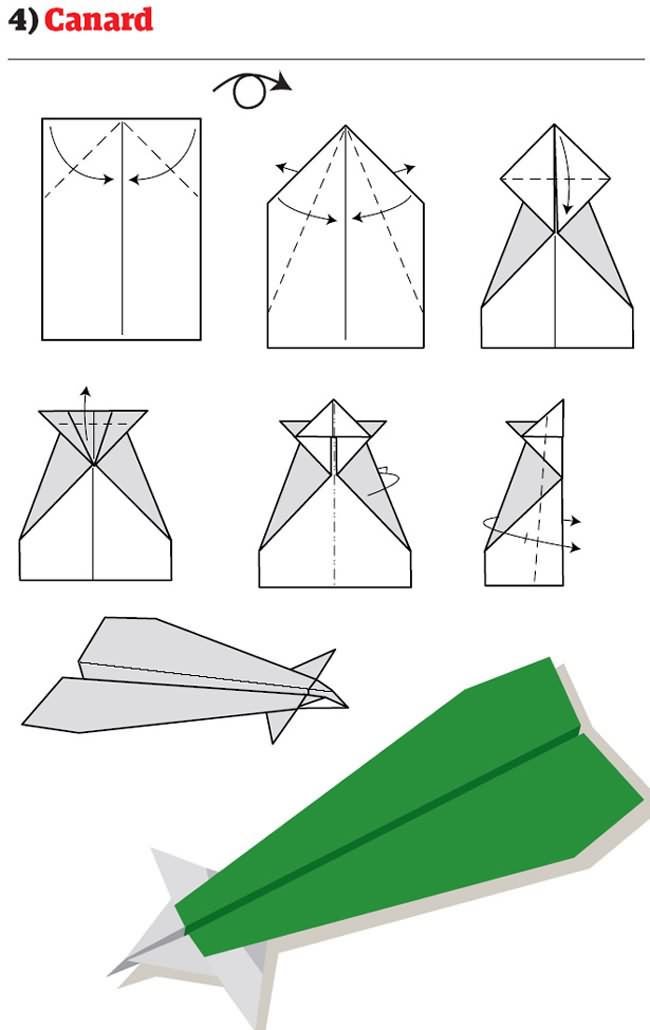 4) Canard